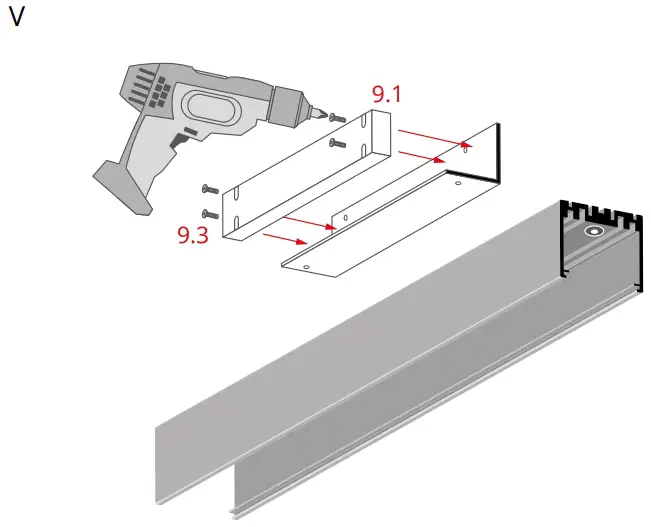 V

9.1

9.3