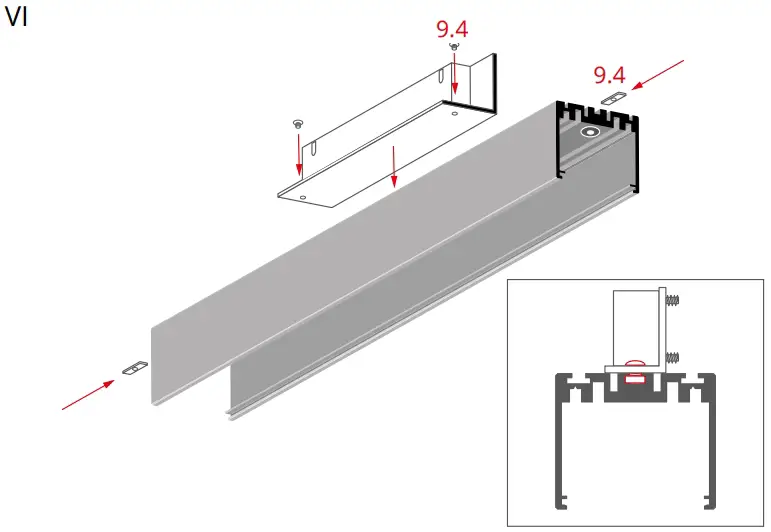 VI

9.4

9.4