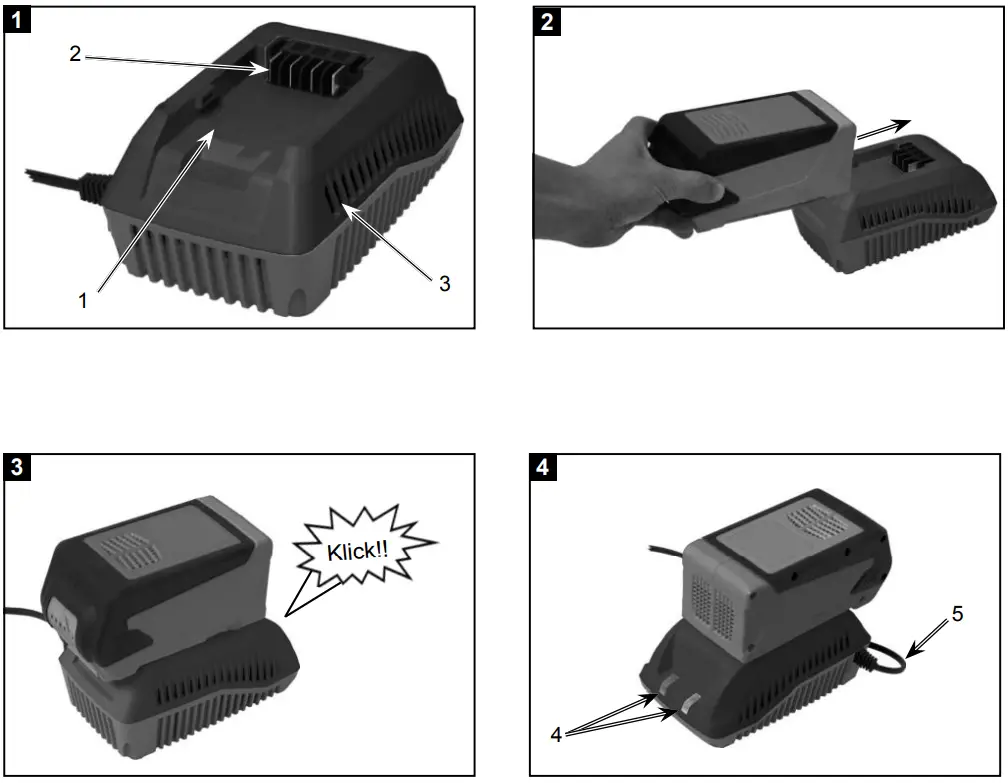 1
2
1
3

2

3
Klick!!

4
5
4