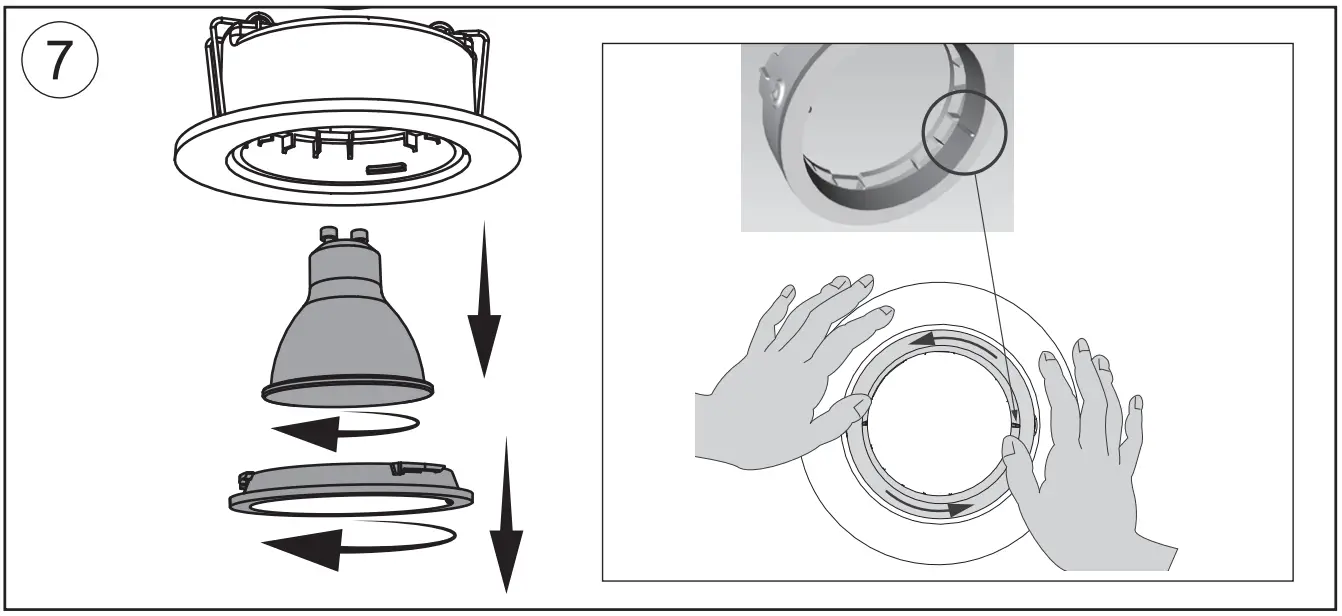 7