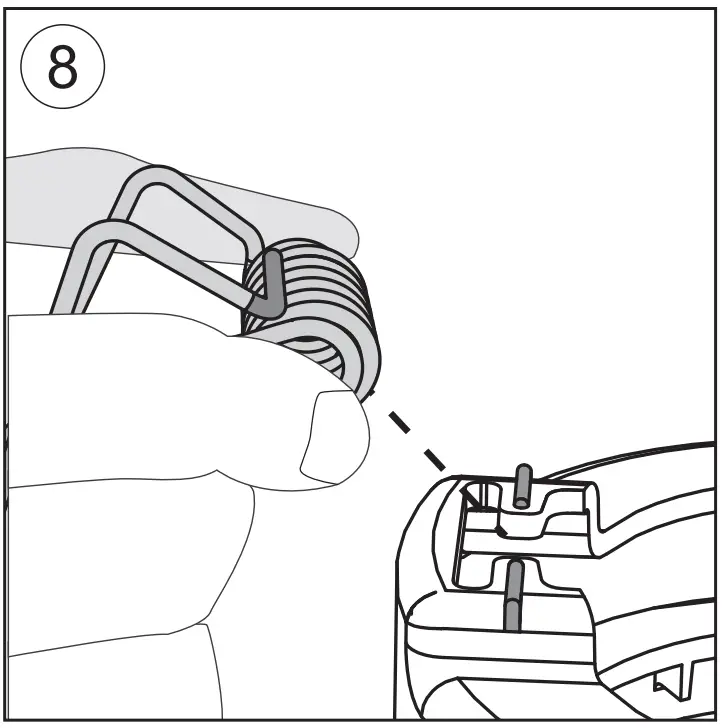 8