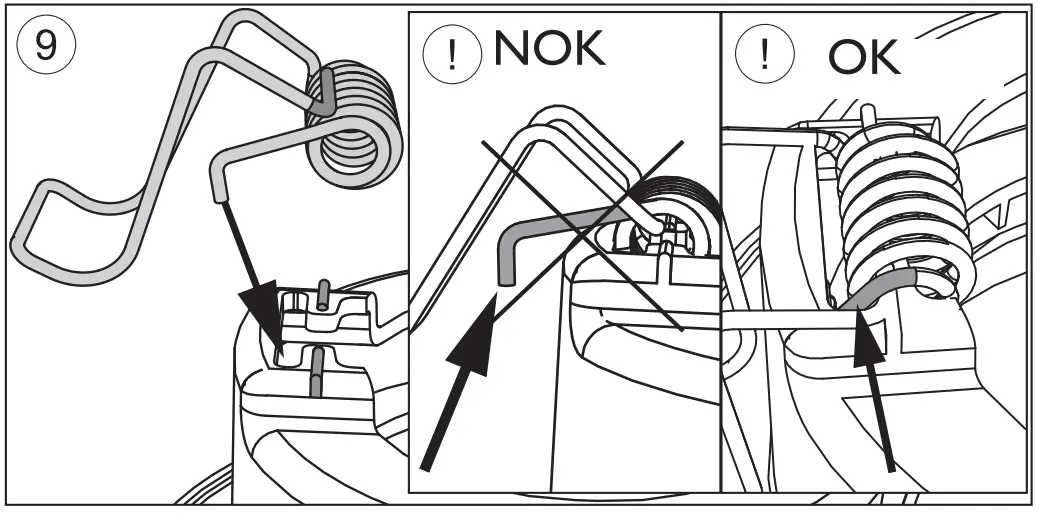 9

! NOK

! OK