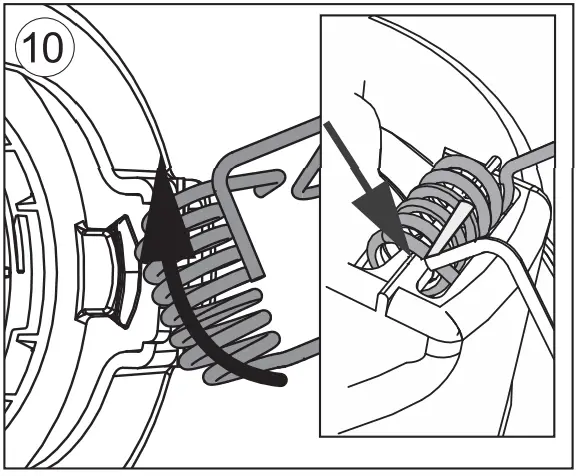 10