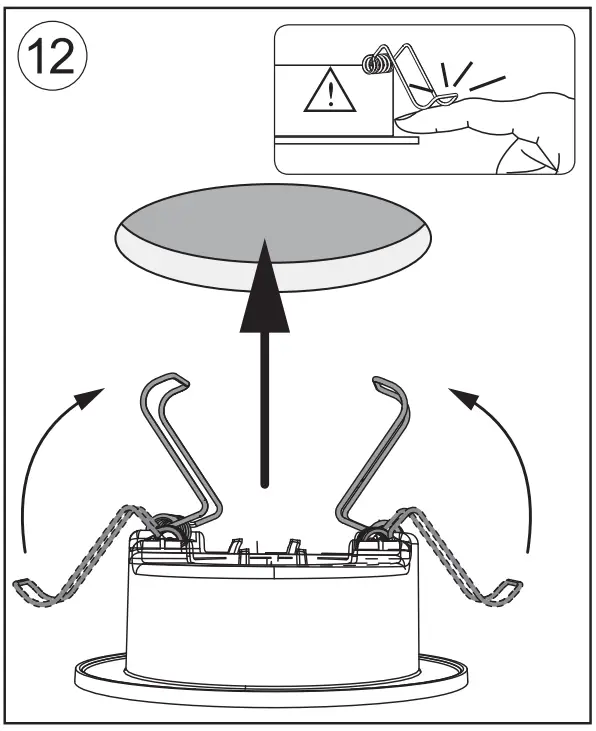 12

!