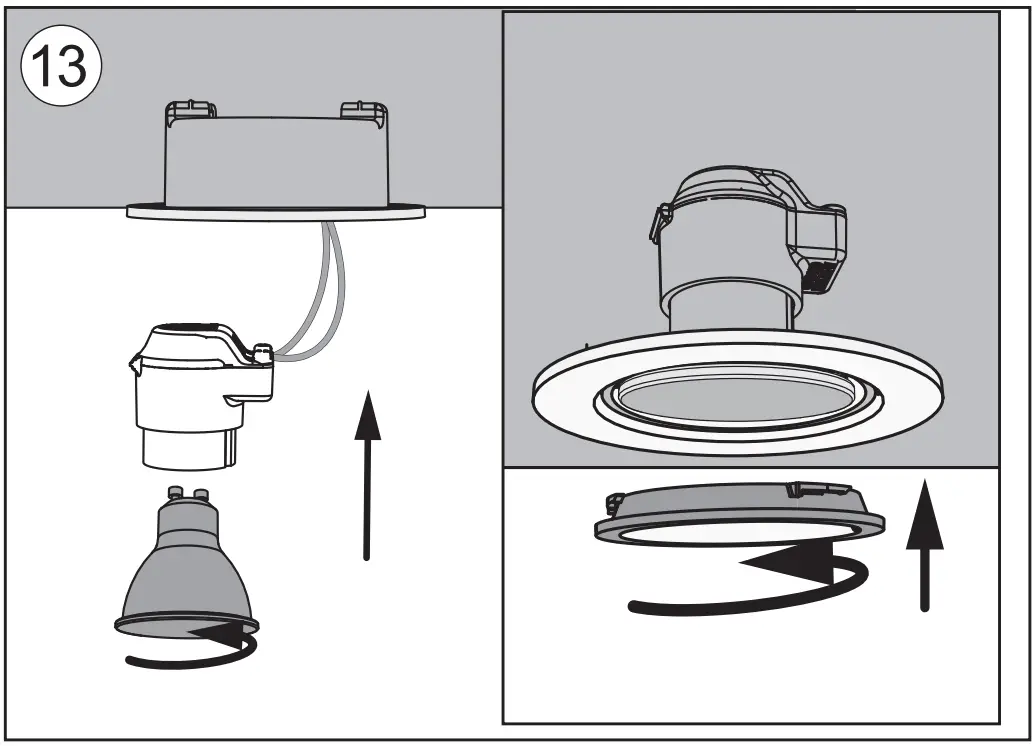 13