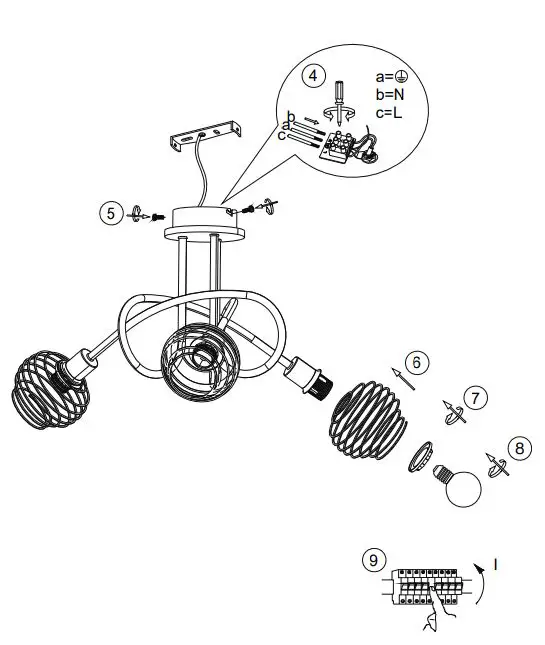 4
a=⏚
b=N
c=L
b
a
c

5

6

7

8

9
I