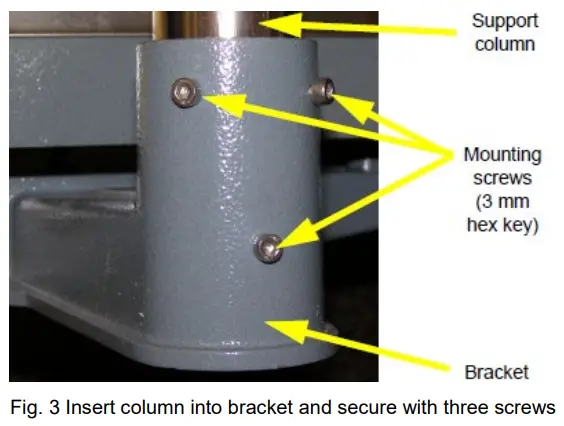 Support column

Mounting screws (3 mm hex key)

Bracket

Fig. 3 Insert column into bracket and secure with three screws