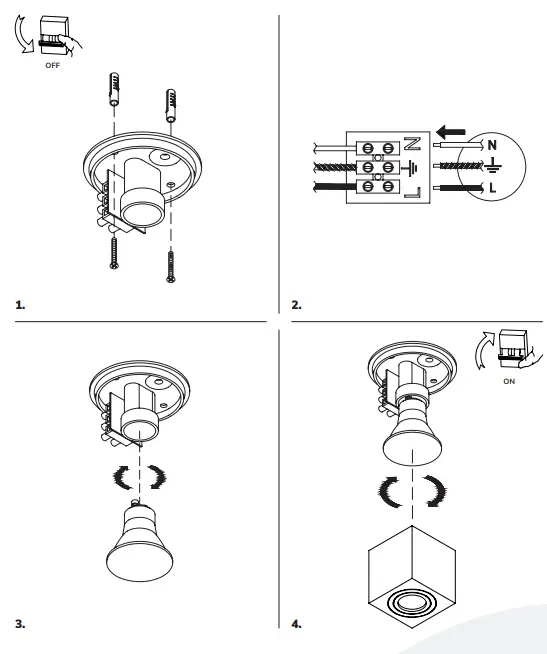 OFF

1.

N

L

N

L

2.

3.

ON

4.