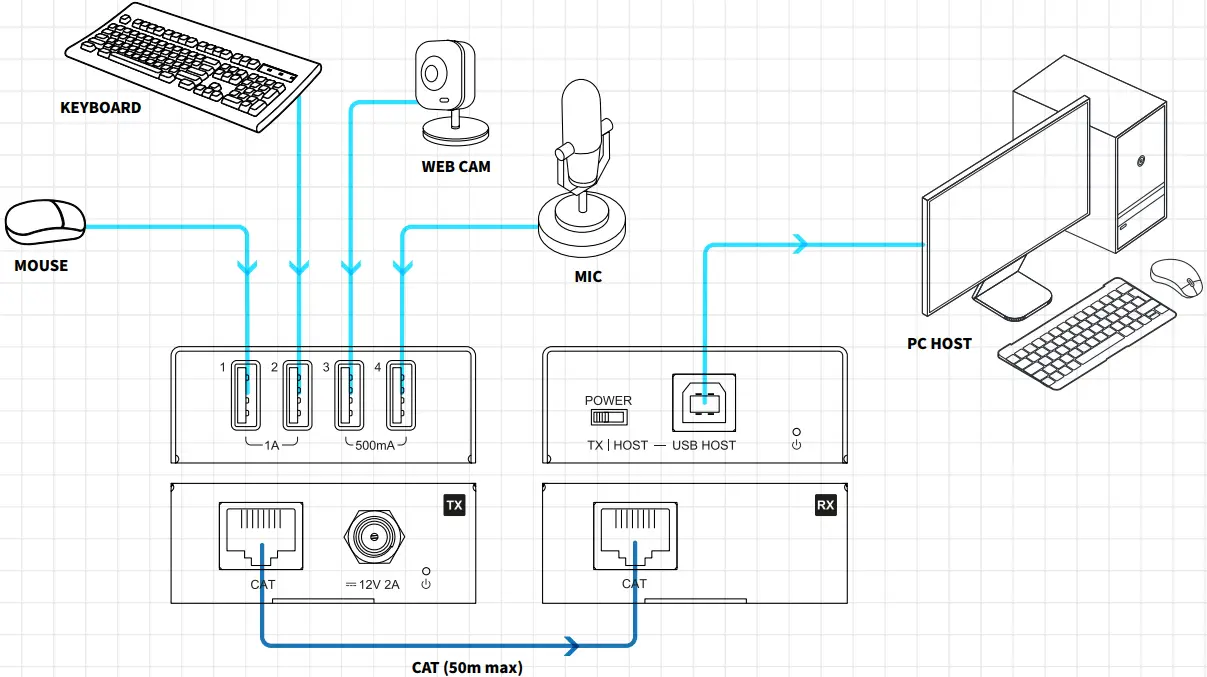 KEYBOARD

WEB CAM

MOUSE

MIC

PC HOST

1 2 3 4

1A 500mA

POWER

TX | HOST — USB HOST

TX

CAT

⎓ 12V 2A

RX

CAT

CAT (50m max)