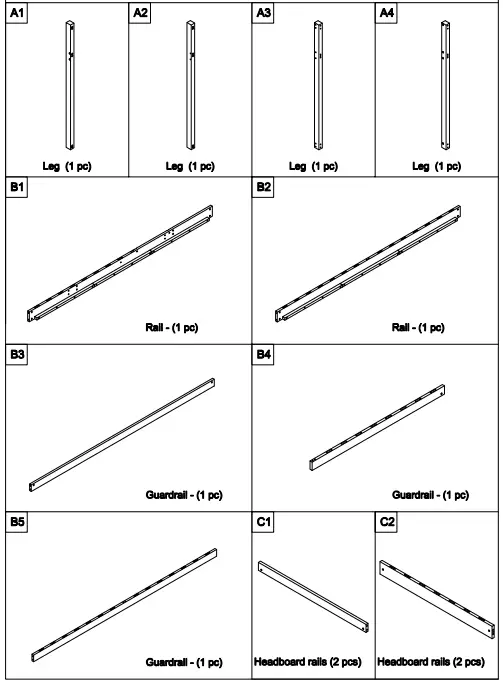 A1

Leg (1 pc)

A2

Leg (1 pc)

A3

Leg (1 pc)

A4

Leg (1 pc)

B1

Rail - (1 pc)

B2

Rail - (1 pc)

B3

Guardrail - (1 pc)

B4

Guardrail - (1 pc)

B5

Guardrail - (1 pc)

C1

Headboard rails (2 pcs)

C2

Headboard rails (2 pcs)