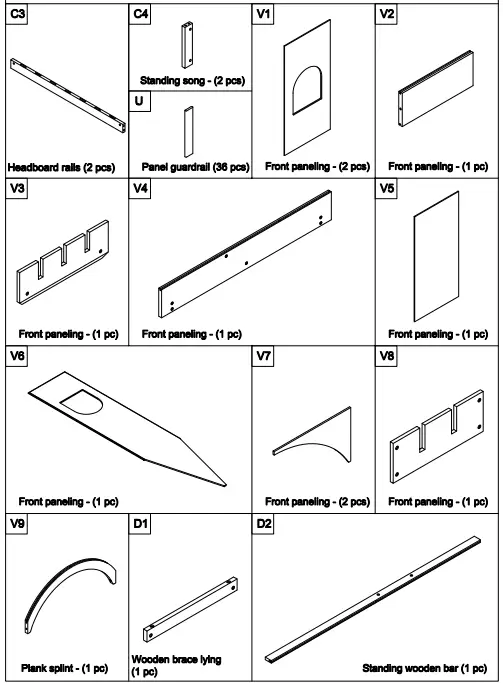 C3
Headboard rails (2 pcs)

C4
Standing song - (2 pcs)

U
Panel guardrail (36 pcs)

V1
Front paneling - (2 pcs)

V2
Front paneling - (1 pc)

V3
Front paneling - (1 pc)

V4
Front paneling - (1 pc)

V5
Front paneling - (1 pc)

V6
Front paneling - (1 pc)

V7
Front paneling - (2 pcs)

V8
Front paneling - (1 pc)

V9
Plank splint - (1 pc)

D1
Wooden brace lying (1 pc)

D2
Standing wooden bar (1 pc)