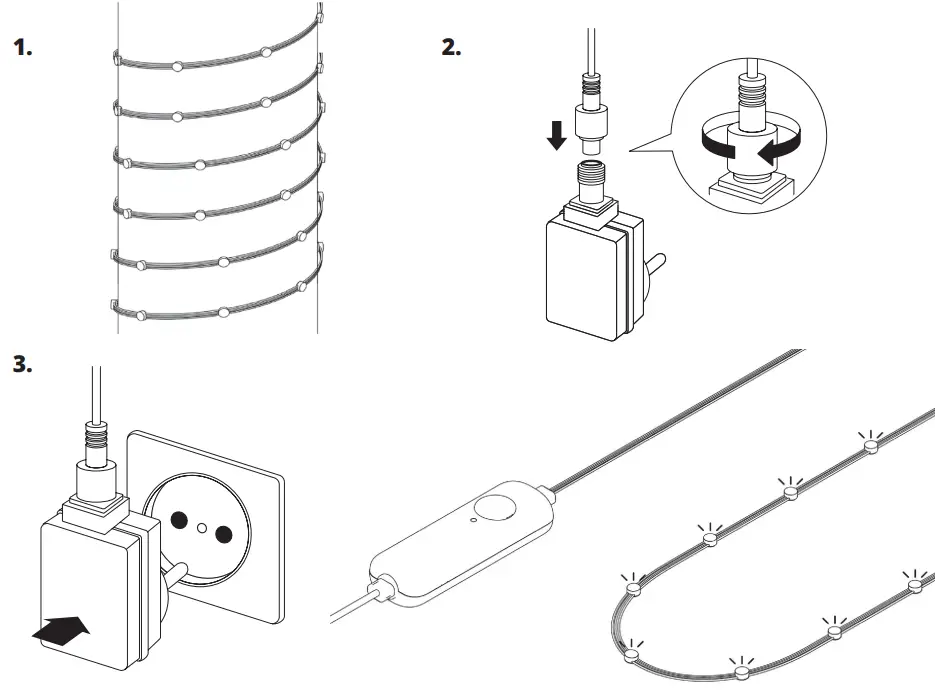 1.

2.

3.