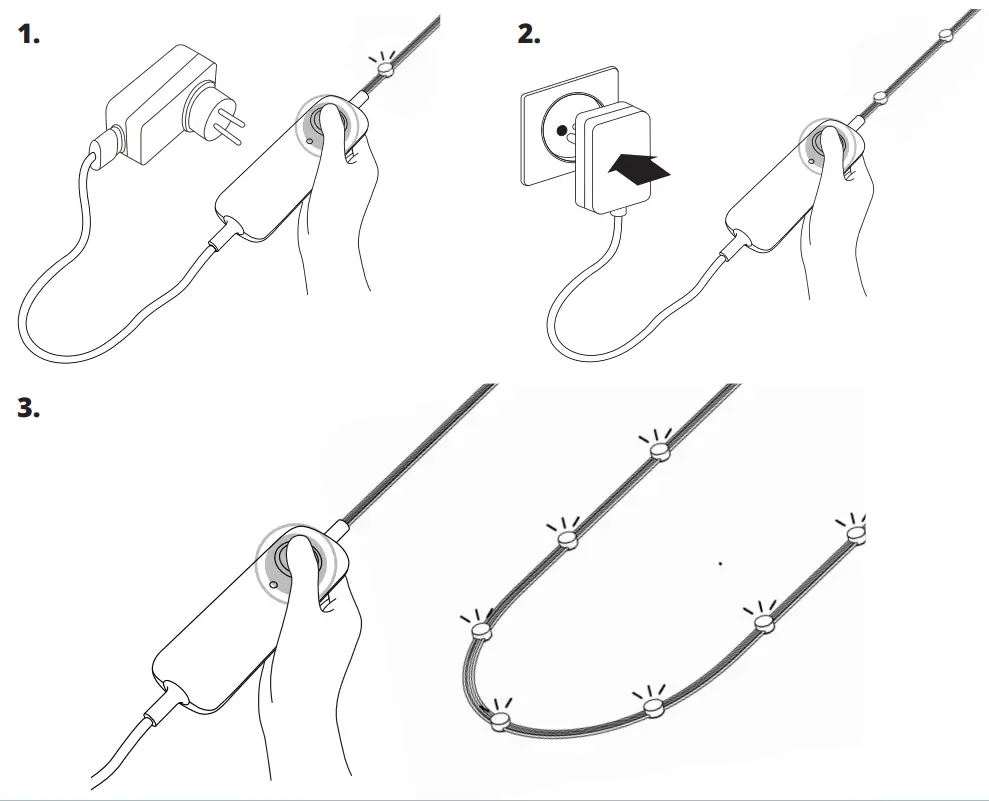 1.

2.

3.