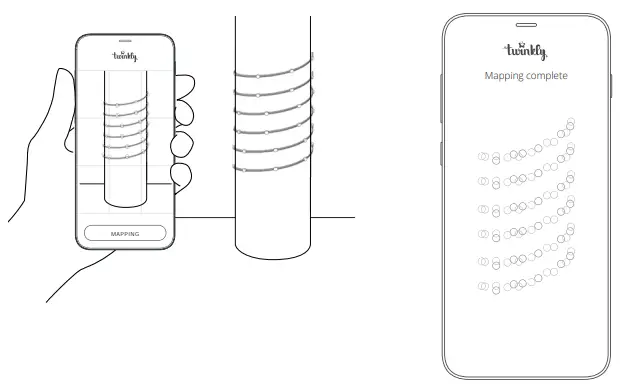 twinkly

MAPPING

twinkly

Mapping complete