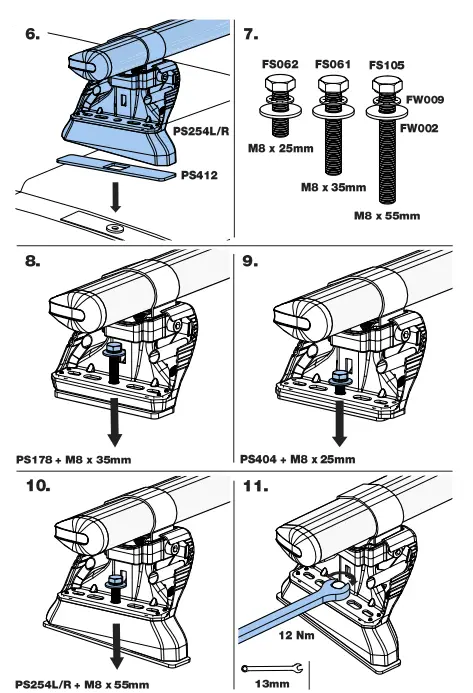 6.

PS254L/R

PS412

7.

FS062 FS061 FS105

FW009

FW002

M8 x 25mm

M8 x 35mm

M8 x 55mm

8.

PS178 + M8 x 35mm

9.

PS404 + M8 x 25mm

10.

PS254L/R + M8 x 55mm

11.

12 Nm

13mm