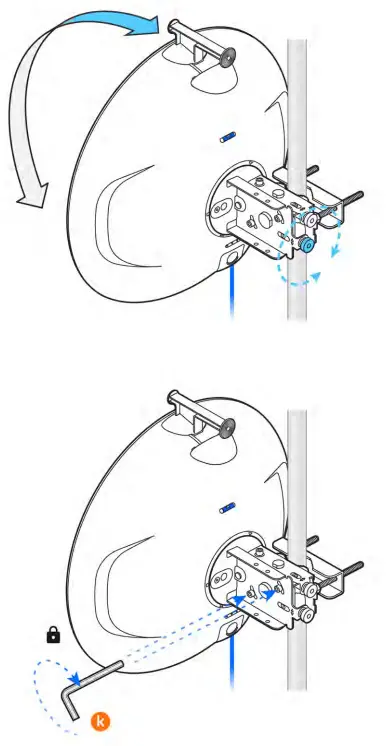 k