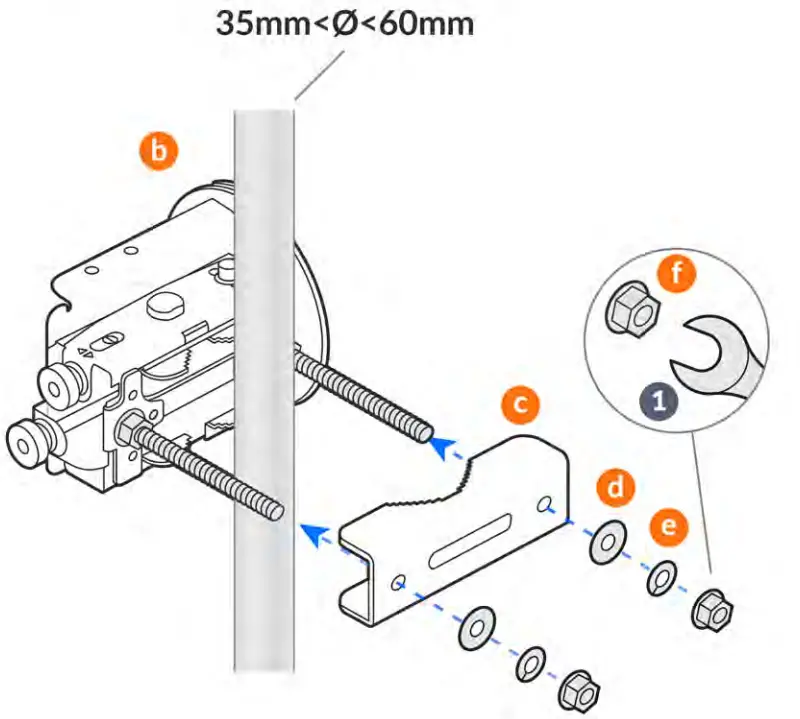 35mm<Ø<60mm

b

f

1

c

d

e