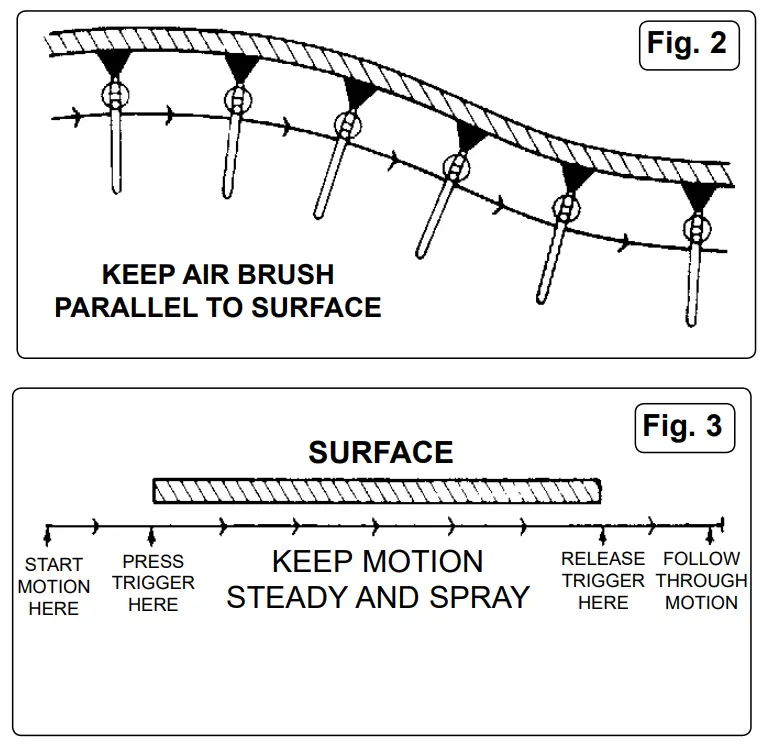 Fig. 2

KEEP AIR BRUSH PARALLEL TO SURFACE

Fig. 3

SURFACE

START MOTION HERE

PRESS TRIGGER HERE

KEEP MOTION STEADY AND SPRAY

RELEASE TRIGGER HERE

FOLLOW THROUGH MOTION