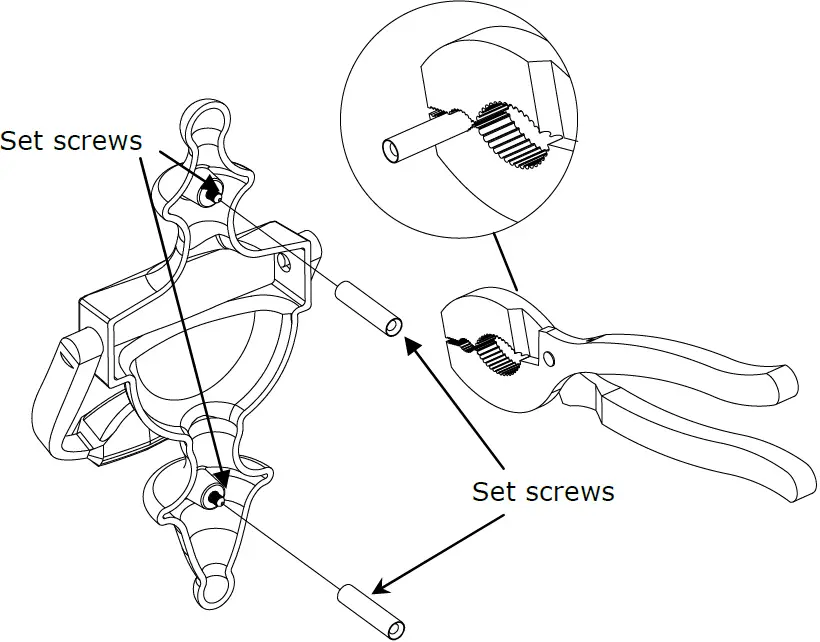 Set screws

Set screws