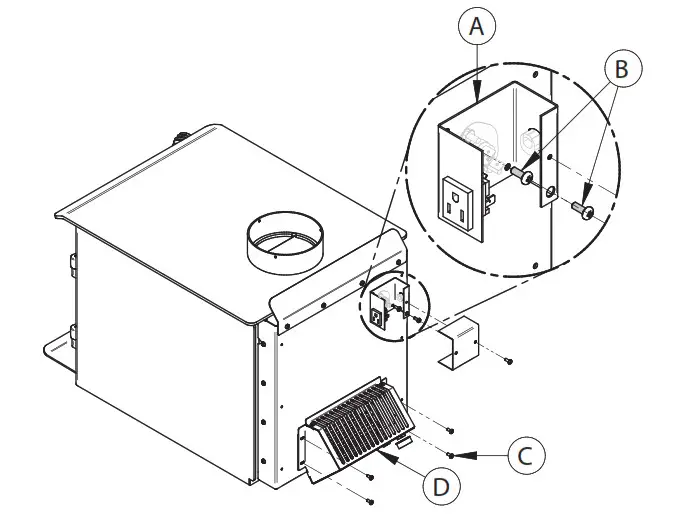 A

B

C

D