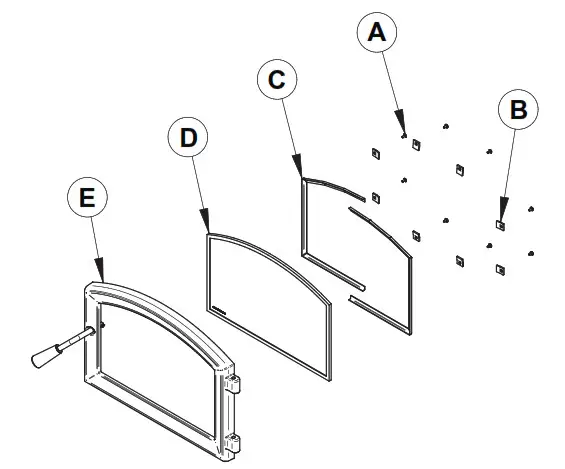 A
C
B
D
E