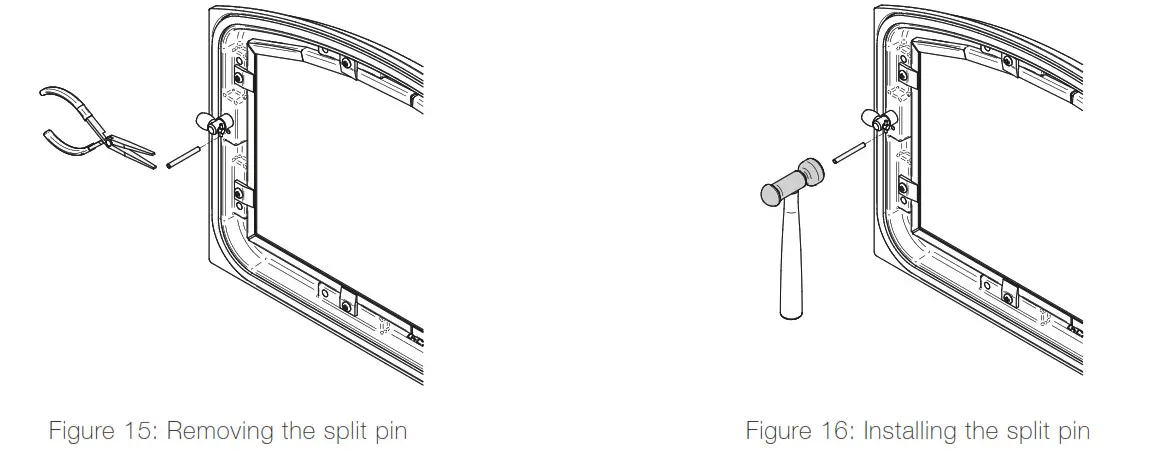 Figure 15: Removing the split pin

Figure 16: Installing the split pin