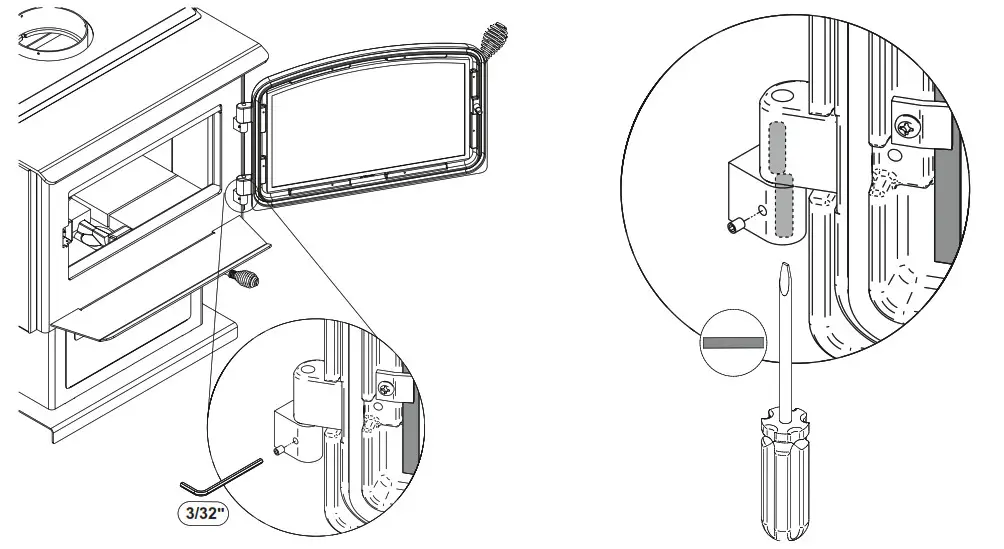 3/32"