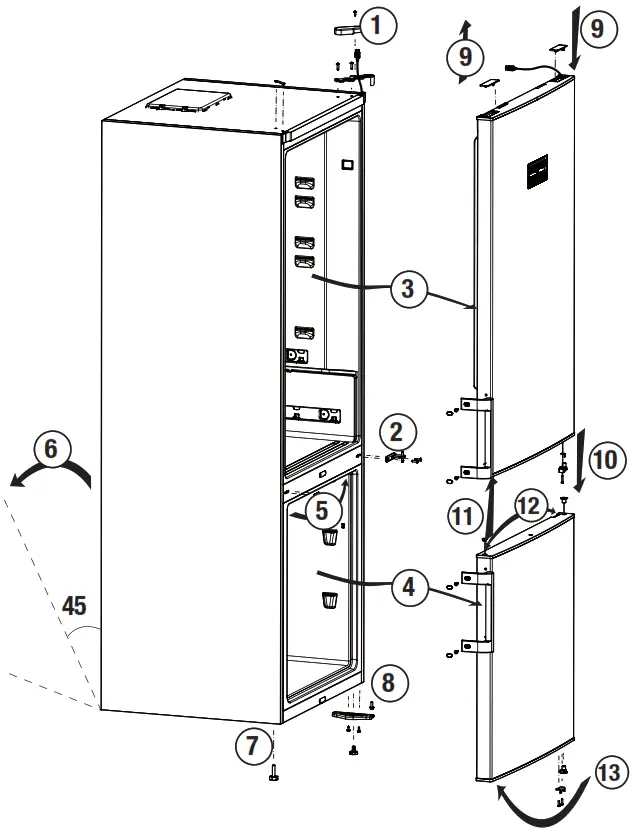 1
9
9
3
2
6
10
5
11
12
4
45
8
7
13