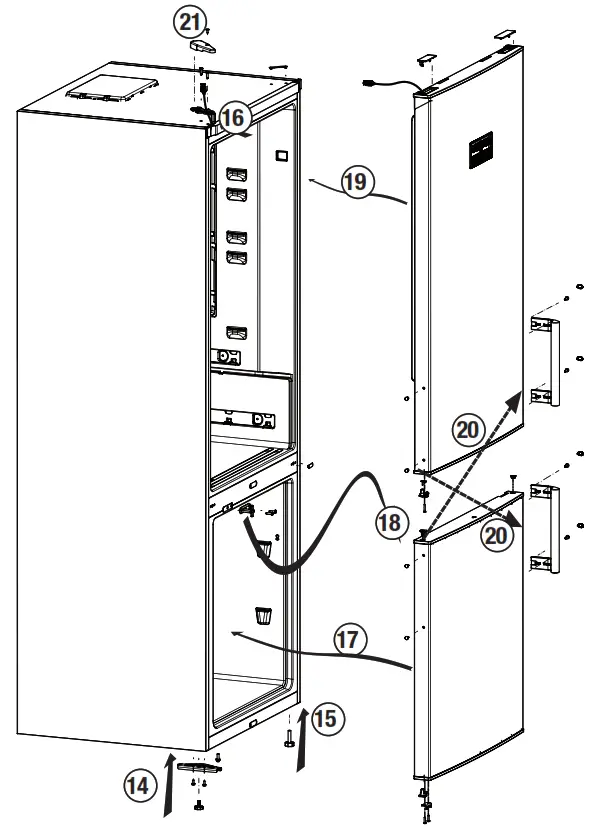 21
16
19
20
18
20
17
15
14