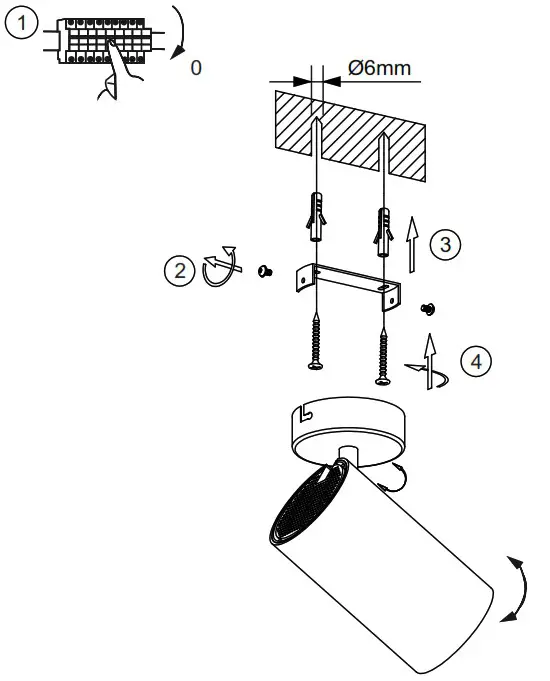 1
0
Ø6mm
3
2
4