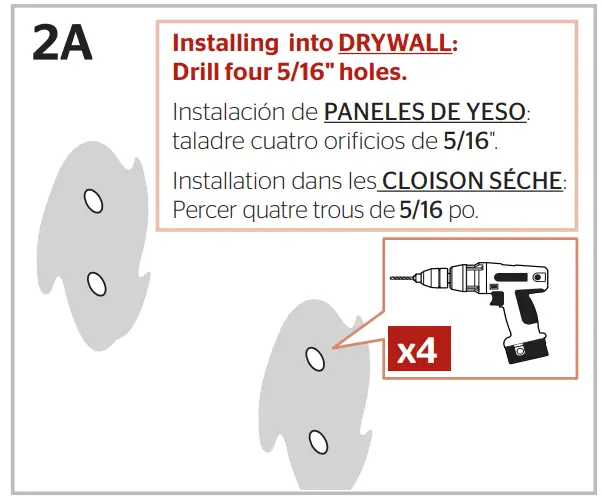 2A

Installing into DRYWALL:
Drill four 5/16" holes.

Instalación de PANELES DE YESO: taladre cuatro orificios de 5/16".

Installation dans les CLOISON SÉCHE: Percer quatre trous de 5/16 po.

x4