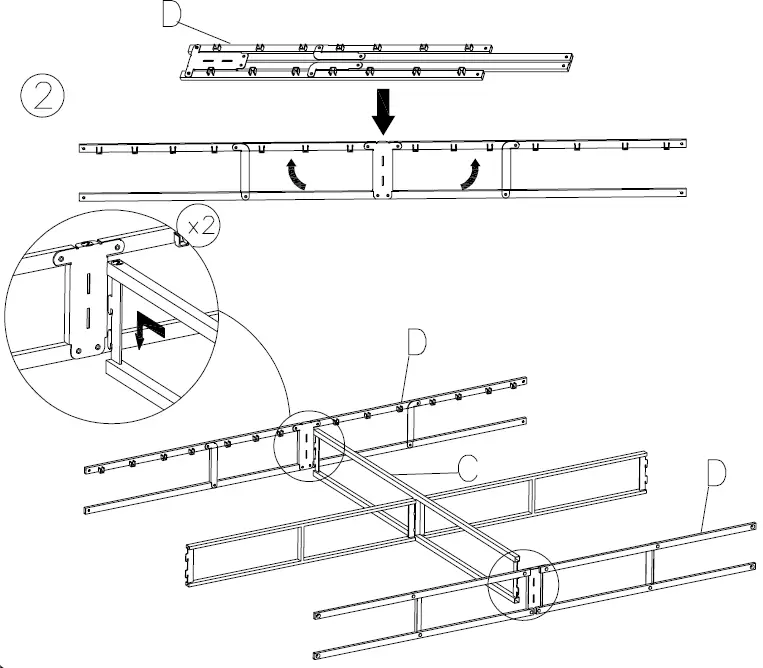 D

2

x2

D

C

D