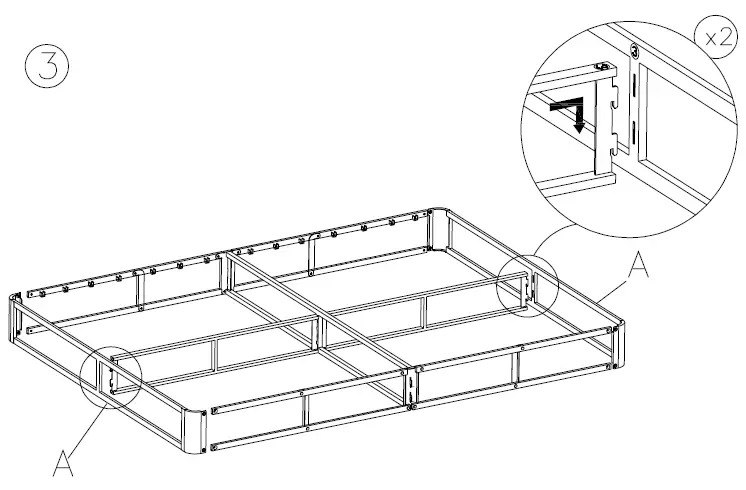 ③

x2

A

A