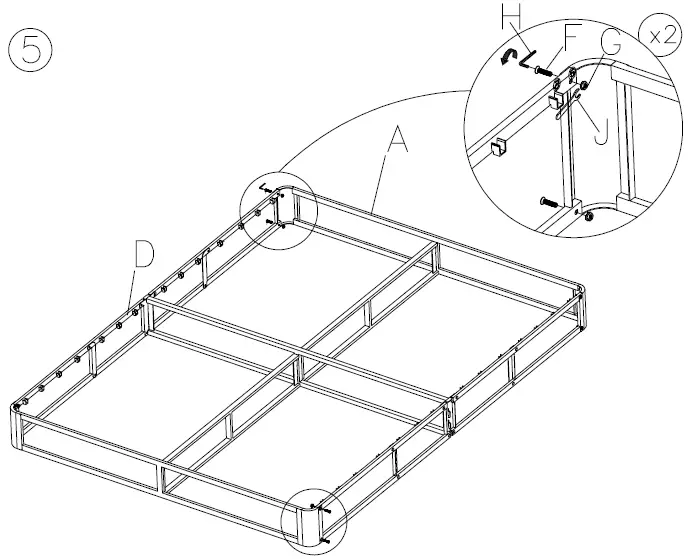 ⑤

H
F
G
x2
J
A
D