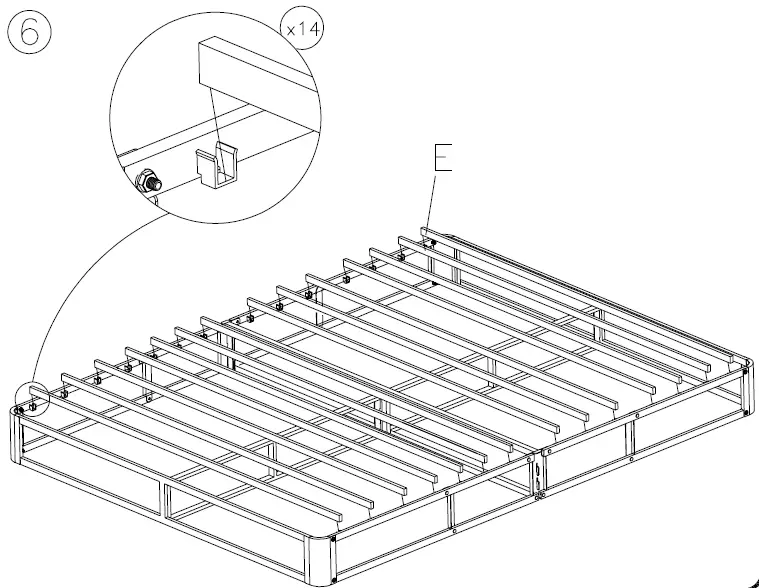 ⑥

x14

E