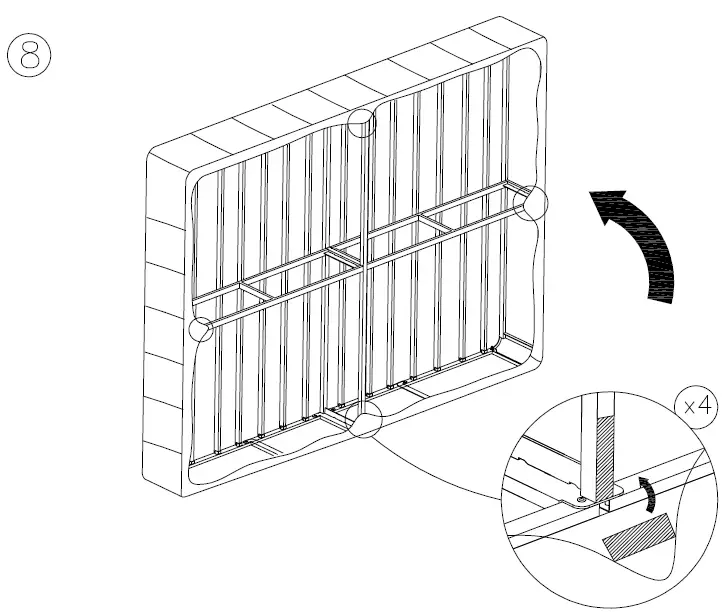 ⑧

x4