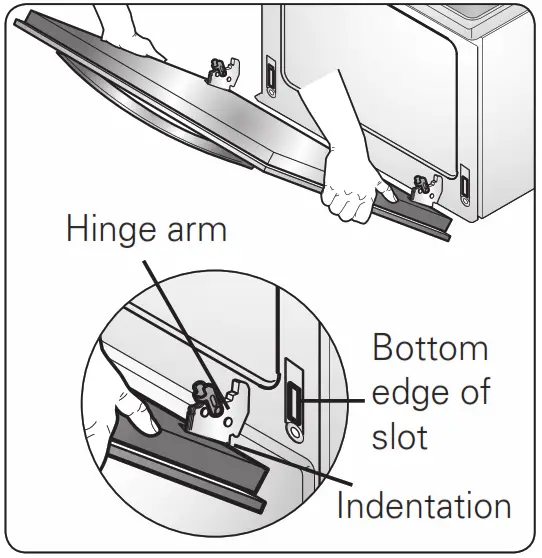 Hinge arm

Bottom edge of slot

Indentation