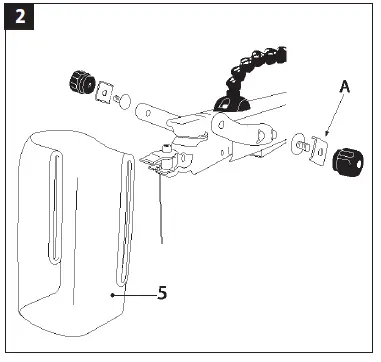 2

A

5