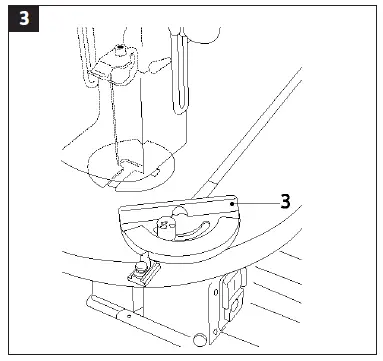 3

3