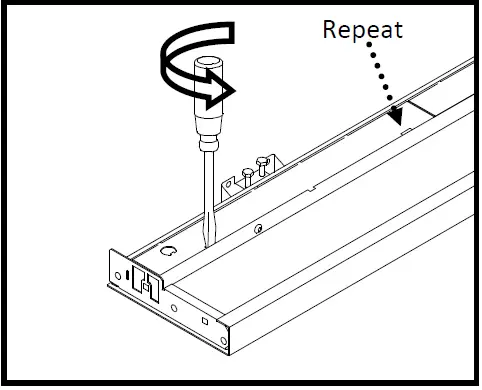 Repeat