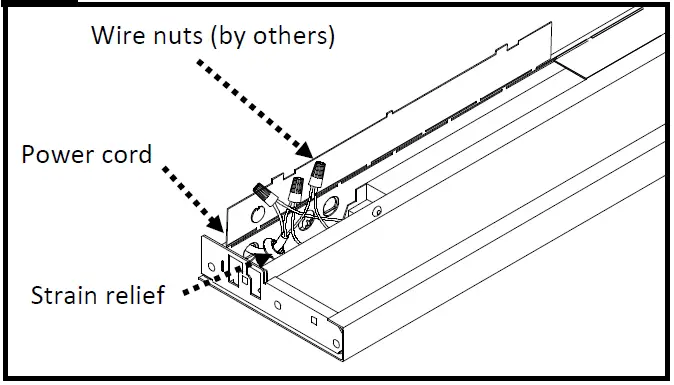 Wire nuts (by others)

Power cord

Strain relief