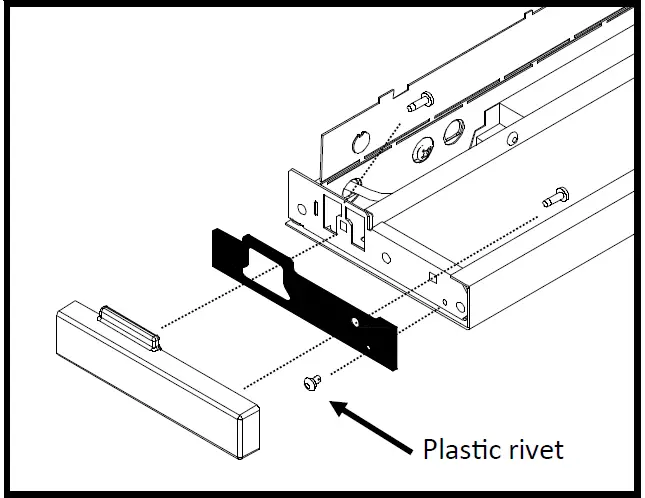 Plastic rivet