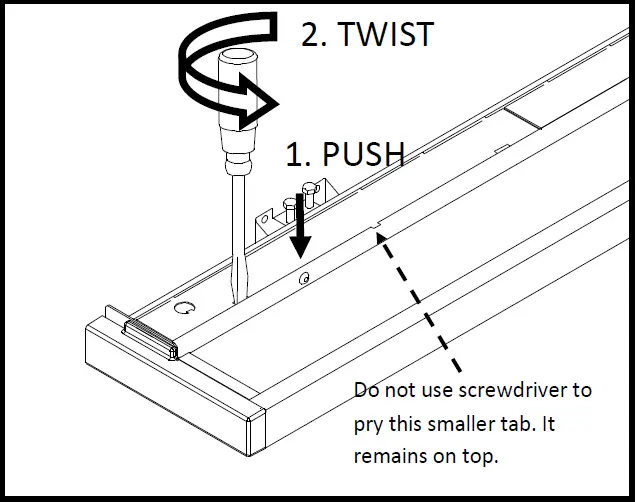 2. TWIST

1. PUSH

Do not use screwdriver to pry this smaller tab. It remains on top.