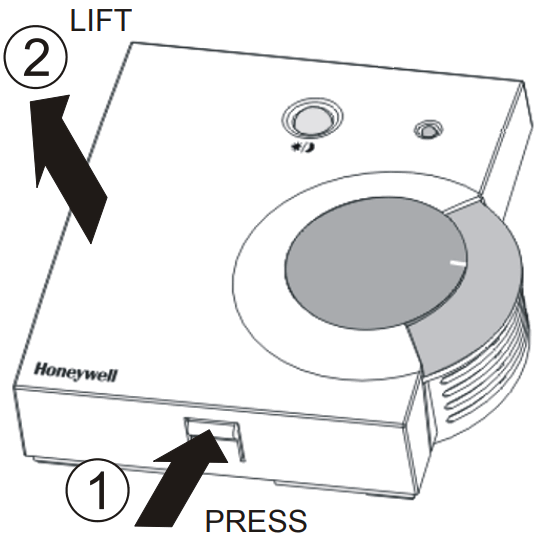 LIFT
2
Honeywell
1
PRESS