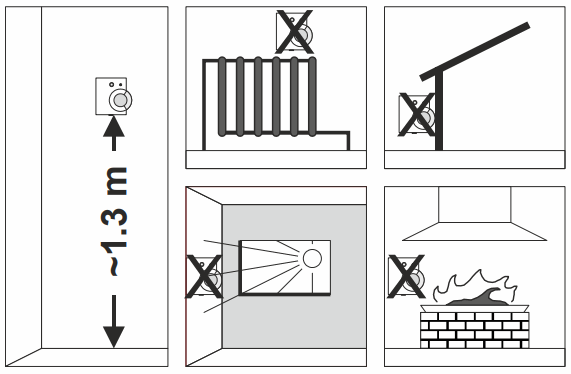 ~1.3 m