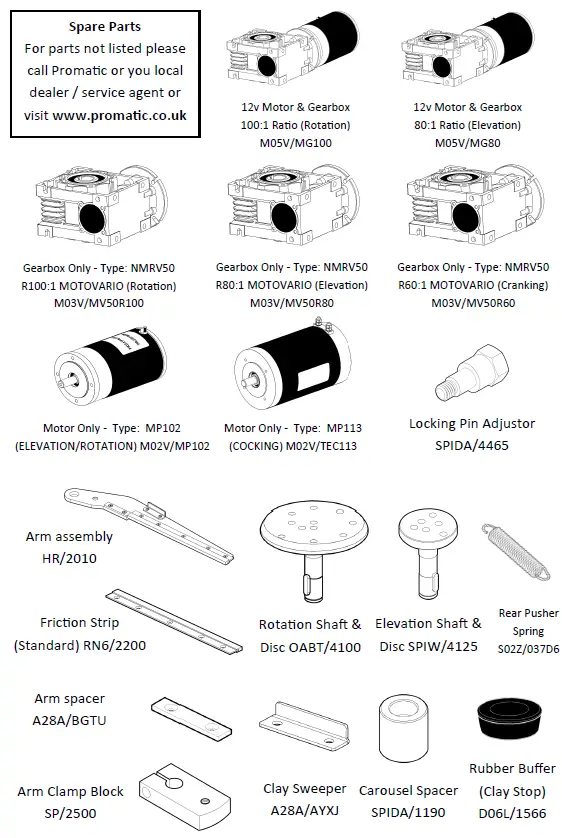 Spare Parts
For parts not listed please call Promatic or you local dealer / service agent or visit www.promatic.co.uk

12v Motor & Gearbox
100:1 Ratio (Rotation)
M05V/MG100

12v Motor & Gearbox
80:1 Ratio (Elevation)
M05V/MG80

Gearbox Only - Type: NMRV50
R100:1 MOTOVARIO (Rotation)
M03V/MV50R100

Gearbox Only - Type: NMRV50
R80:1 MOTOVARIO (Elevation)
M03V/MV50R80

Gearbox Only - Type: NMRV50
R60:1 MOTOVARIO (Cranking)
M03V/MV50R60

Motor Only - Type: MP102
(ELEVATION/ROTATION) M02V/MP102

Motor Only - Type: MP113
(COCKING) M02V/TEC113

Locking Pin Adjustor
SPIDA/4465

Arm assembly
HR/2010

Friction Strip
(Standard) RN6/2200

Rotation Shaft &
Disc OABT/4100

Elevation Shaft &
Disc SPIW/4125

Rear Pusher
Spring
S02Z/037D6

Arm spacer
A28A/BGTU

Arm Clamp Block
SP/2500

Clay Sweeper
A28A/AYXJ

Carousel Spacer
SPIDA/1190

Rubber Buffer
(Clay Stop)
D06L/1566