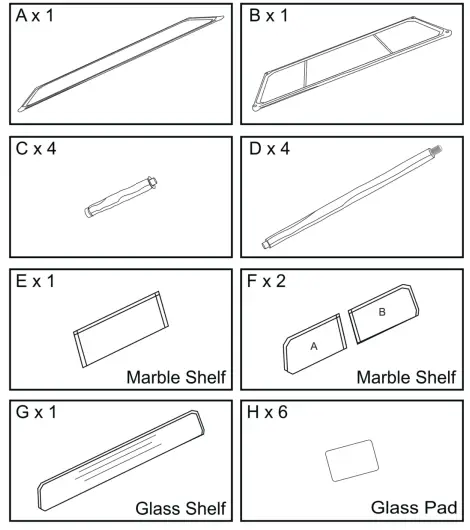 A x 1

B x 1

C x 4

D x 4

E x 1

Marble Shelf

F x 2

A

B

Marble Shelf

G x 1

Glass Shelf

H x 6

Glass Pad