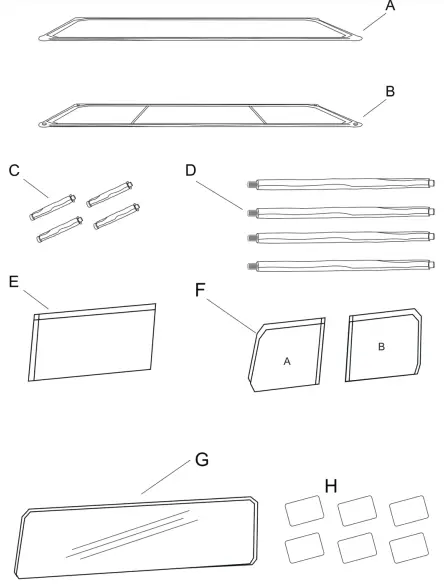 A

B

C

D

E

F

A

B

G

H