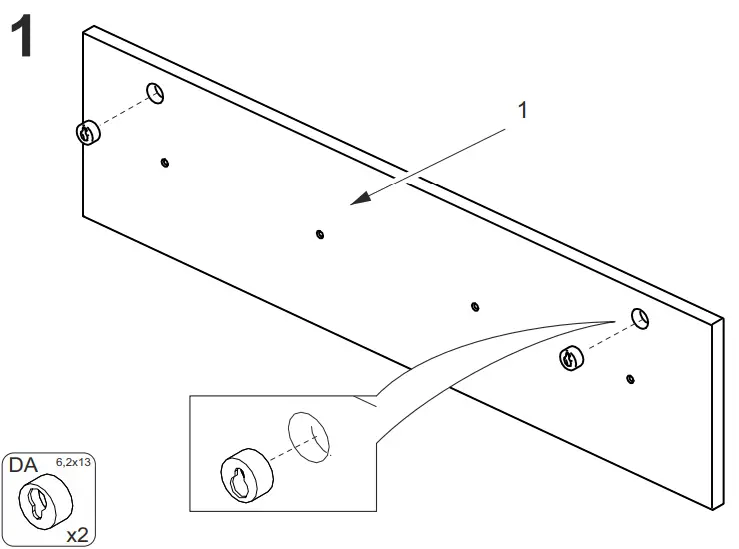 1

1

DA 6,2x13

x2