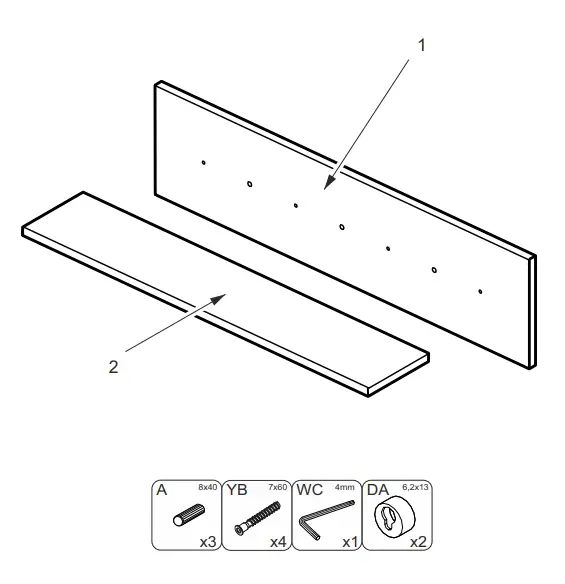 1

2

A 8x40 x3

YB 7x60 x4

WC 4mm x1

DA 6,2x13 x2